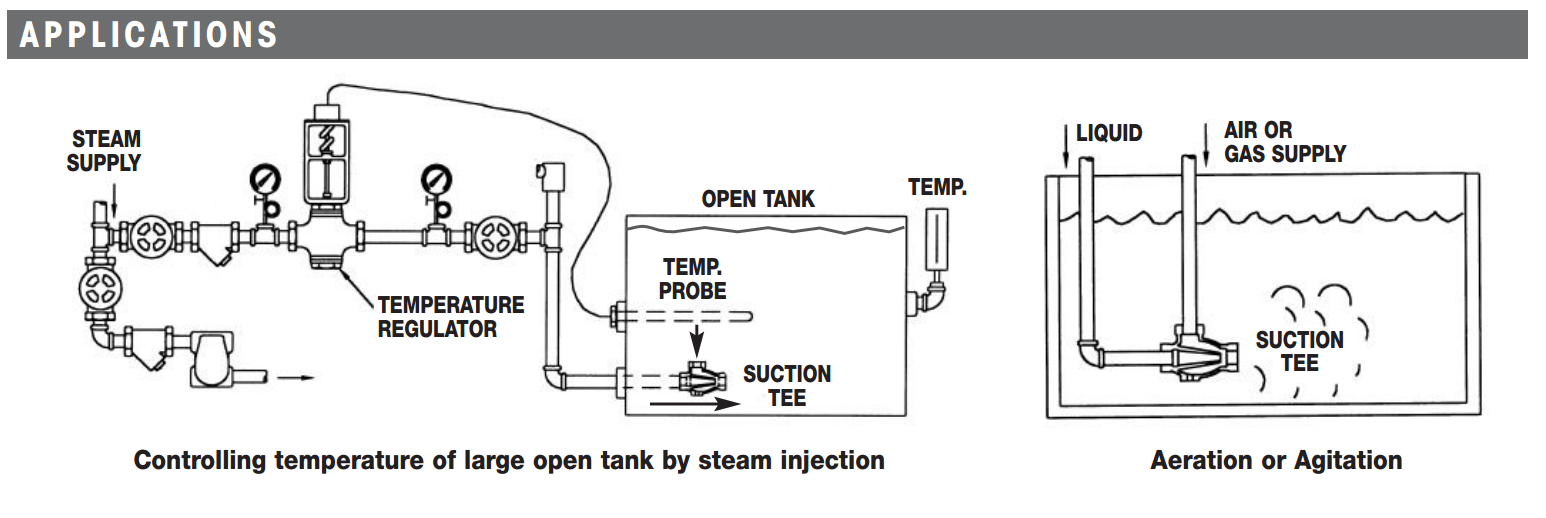 APPLICATIONS

STEAM SUPPLY

TEMPERATURE REGULATOR

OPEN TANK

TEMP.

TEMP. PROBE

SUCTION TEE

Controlling temperature of large open tank by steam injection

LIQUID

AIR OR GAS SUPPLY

SUCTION TEE

Aeration or Agitation