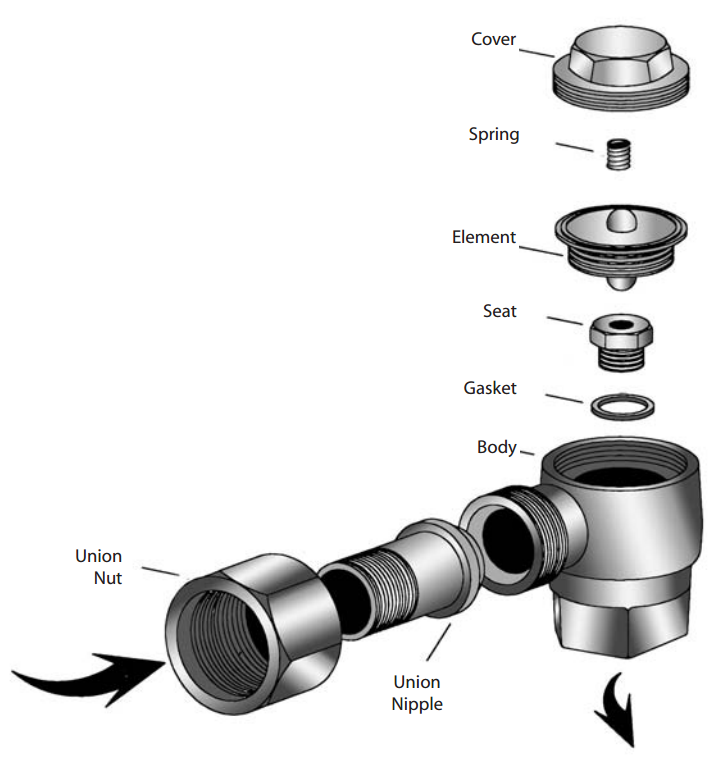 Cover

Spring

Element

Seat

Gasket

Body

Union Nut

Union Nipple